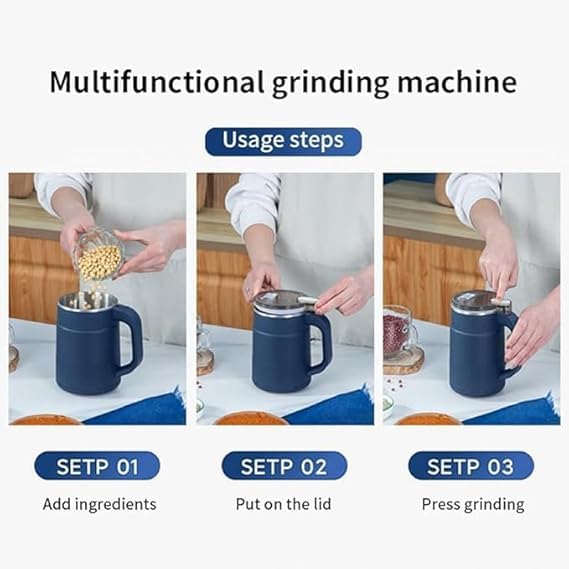 Multifunctional grinding machine

Usage steps

SETP 01

Add ingredients

SETP 02

Put on the lid

SETP 03

Press grinding