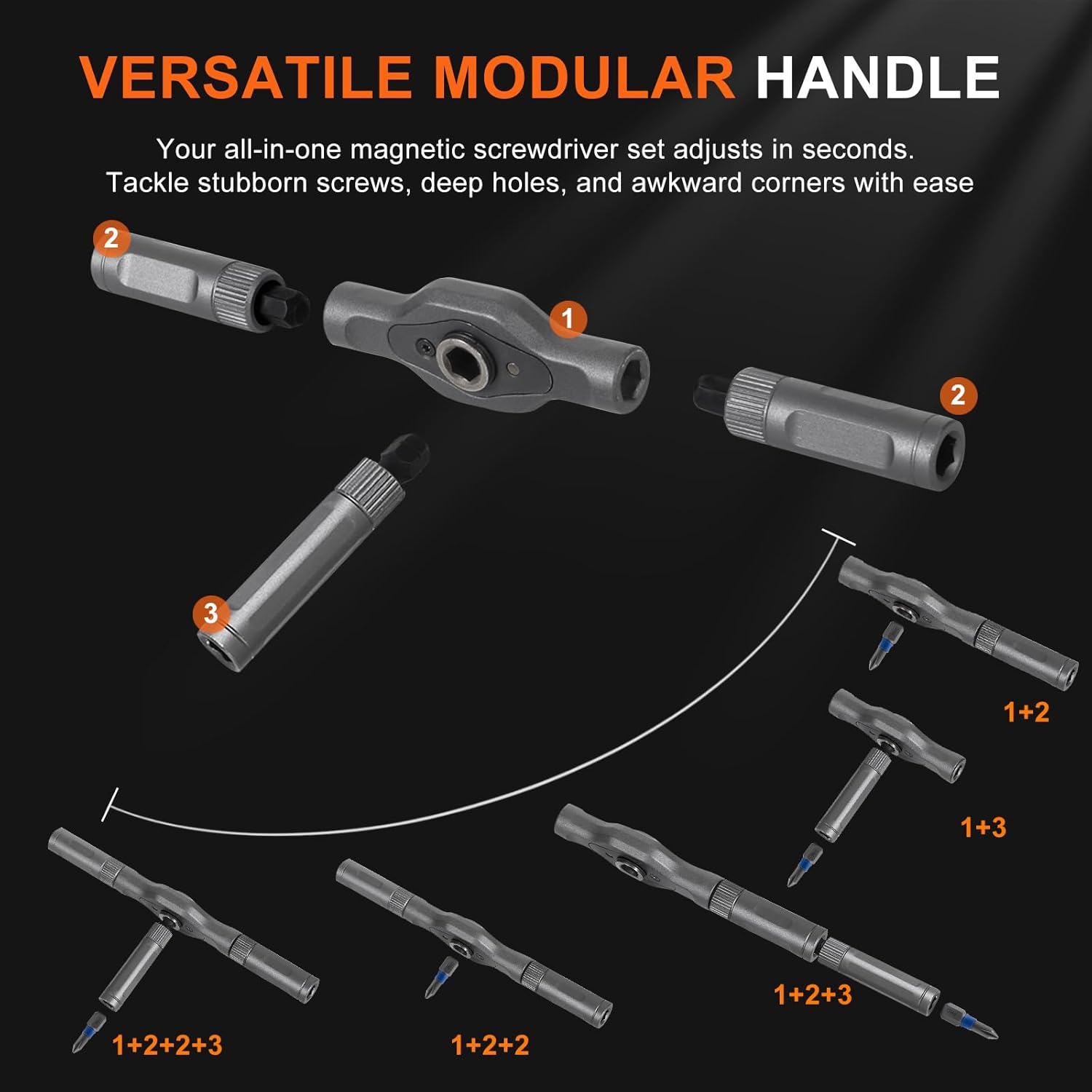 VERSATILE MODULAR HANDLE

Your all-in-one magnetic screwdriver set adjusts in seconds. Tackle stubborn screws, deep holes, and awkward corners with ease

2

1

2

3

1+2

1+3

1+2+3

1+2+2+3

1+2+2