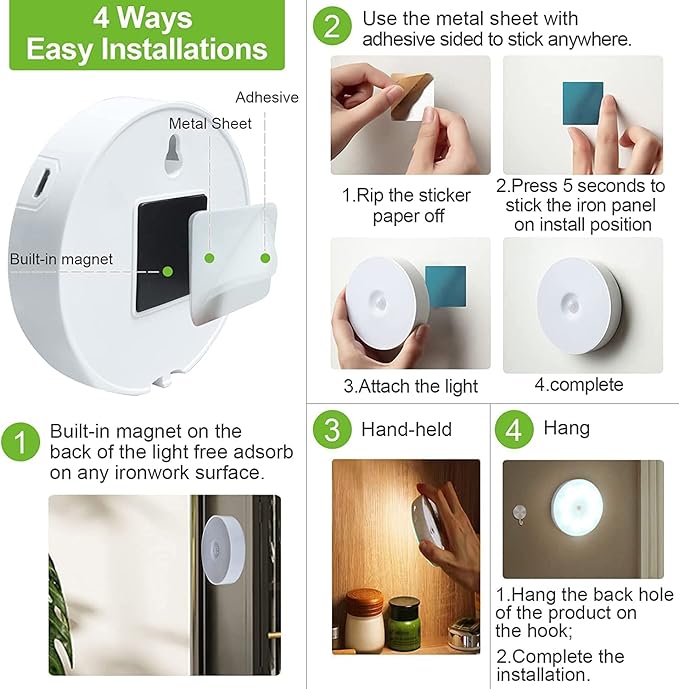 4 Ways
Easy Installations

Adhesive
Metal Sheet
Built-in magnet

1 Built-in magnet on the back of the light free adsorb on any ironwork surface.

2 Use the metal sheet with adhesive sided to stick anywhere.

1.Rip the sticker paper off

2.Press 5 seconds to stick the iron panel on install position

3.Attach the light

4.complete

3 Hand-held

4 Hang

1.Hang the back hole of the product on the hook;

2.Complete the installation.